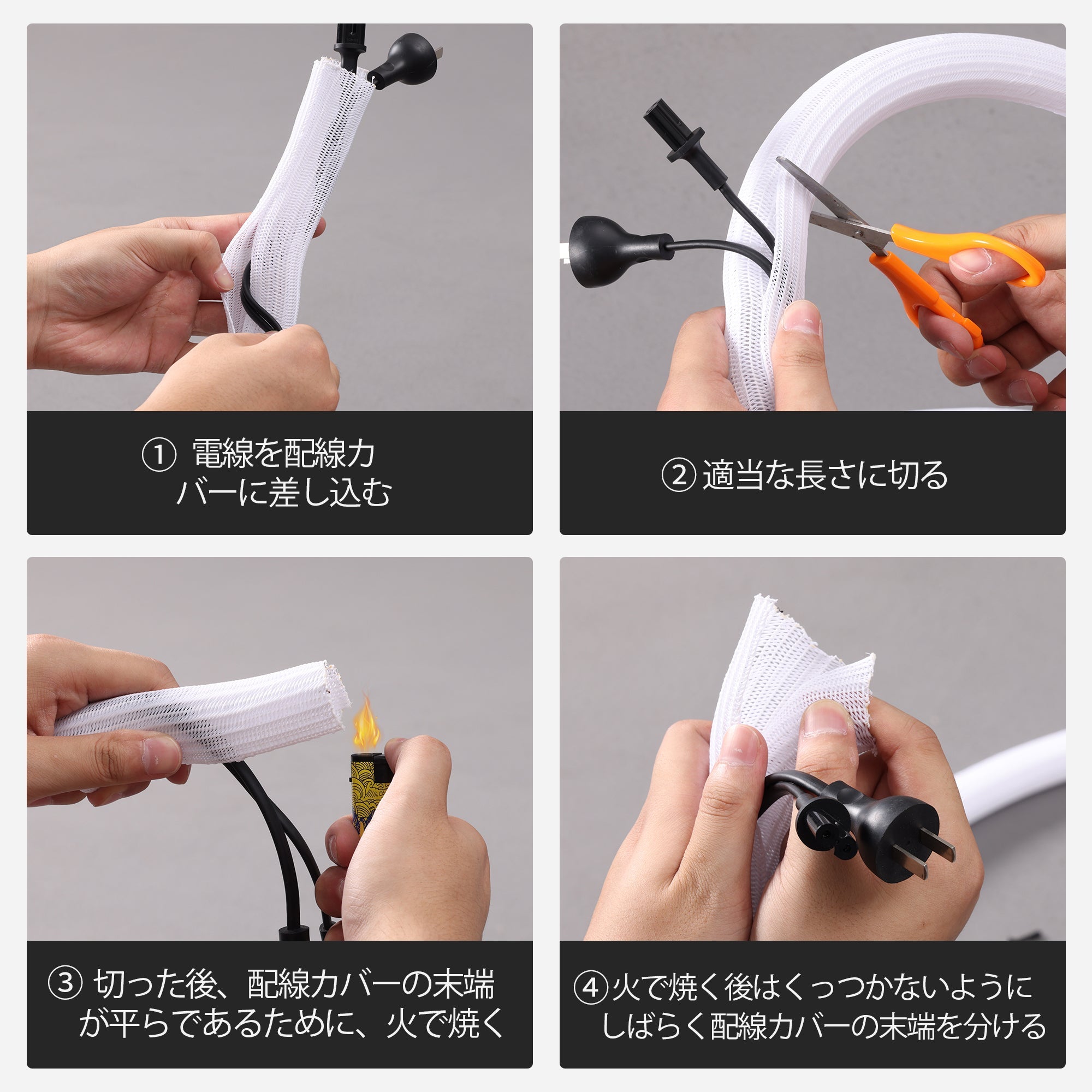 ① 電線を配線カバーに差し込む

② 適当な長さに切る

③ 切った後、配線カバーの末端が平らであるために、火で焼く

④火で焼く後はくっつかないようにしばらく配線カバーの末端を分ける