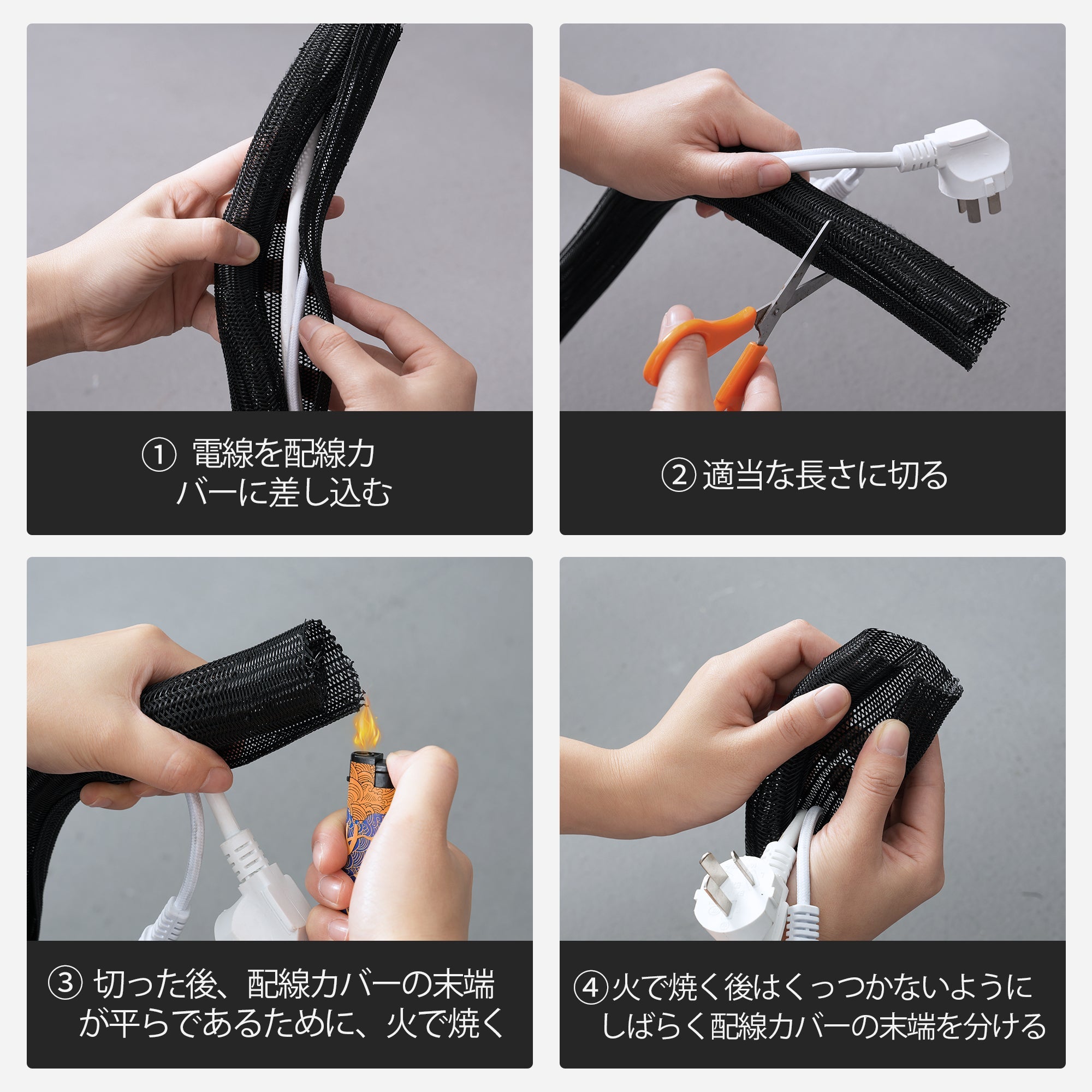 ① 電線を配線カバーに差し込む

② 適当な長さに切る

③ 切った後、配線カバーの末端が平らであるために、火で焼く

④火で焼く後はくっつかないようにしばらく配線カバーの末端を分ける